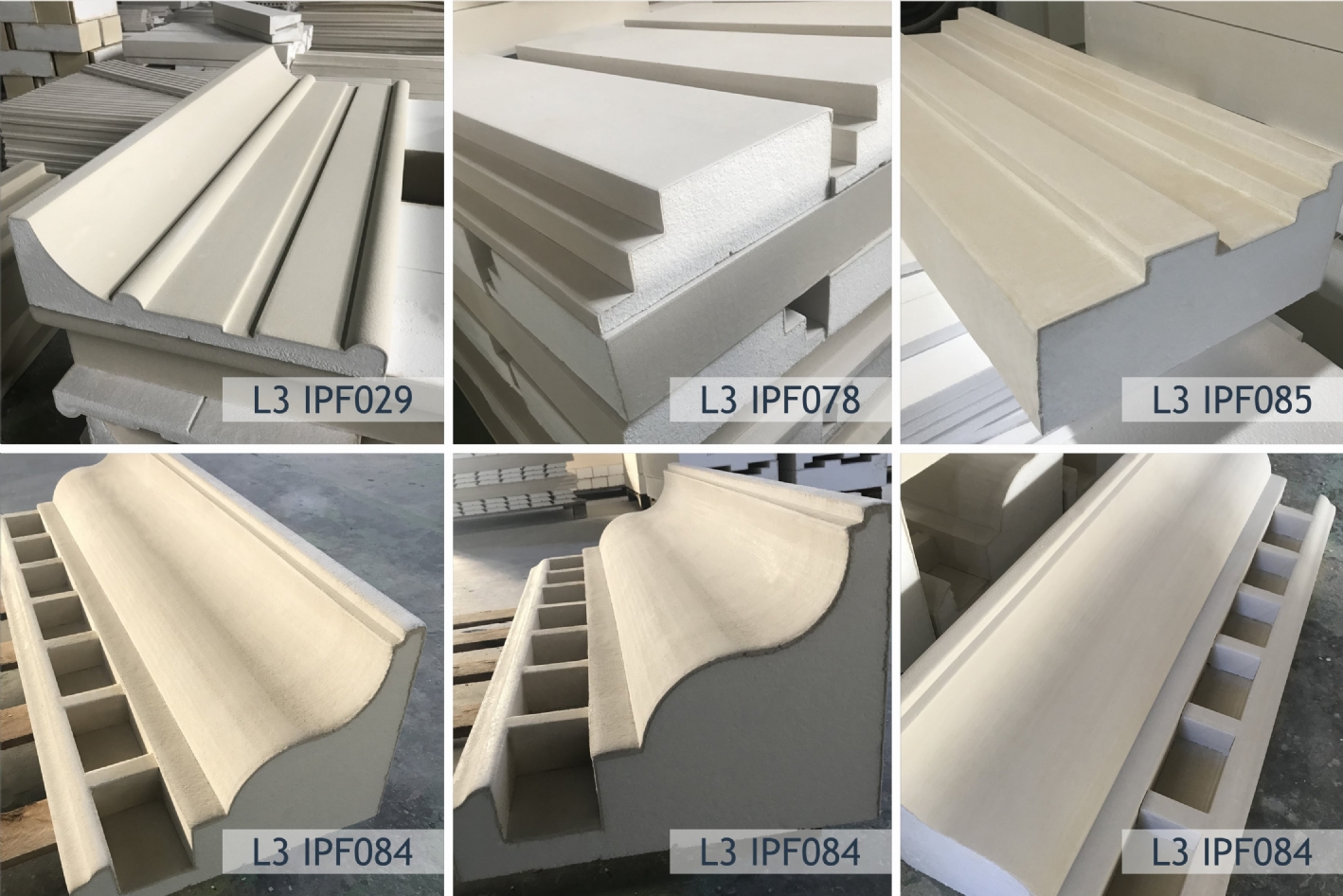 L3 IPF029

L3 IPF078

L3 IPF085

L3 IPF084

L3 IPF084

L3 IPF084