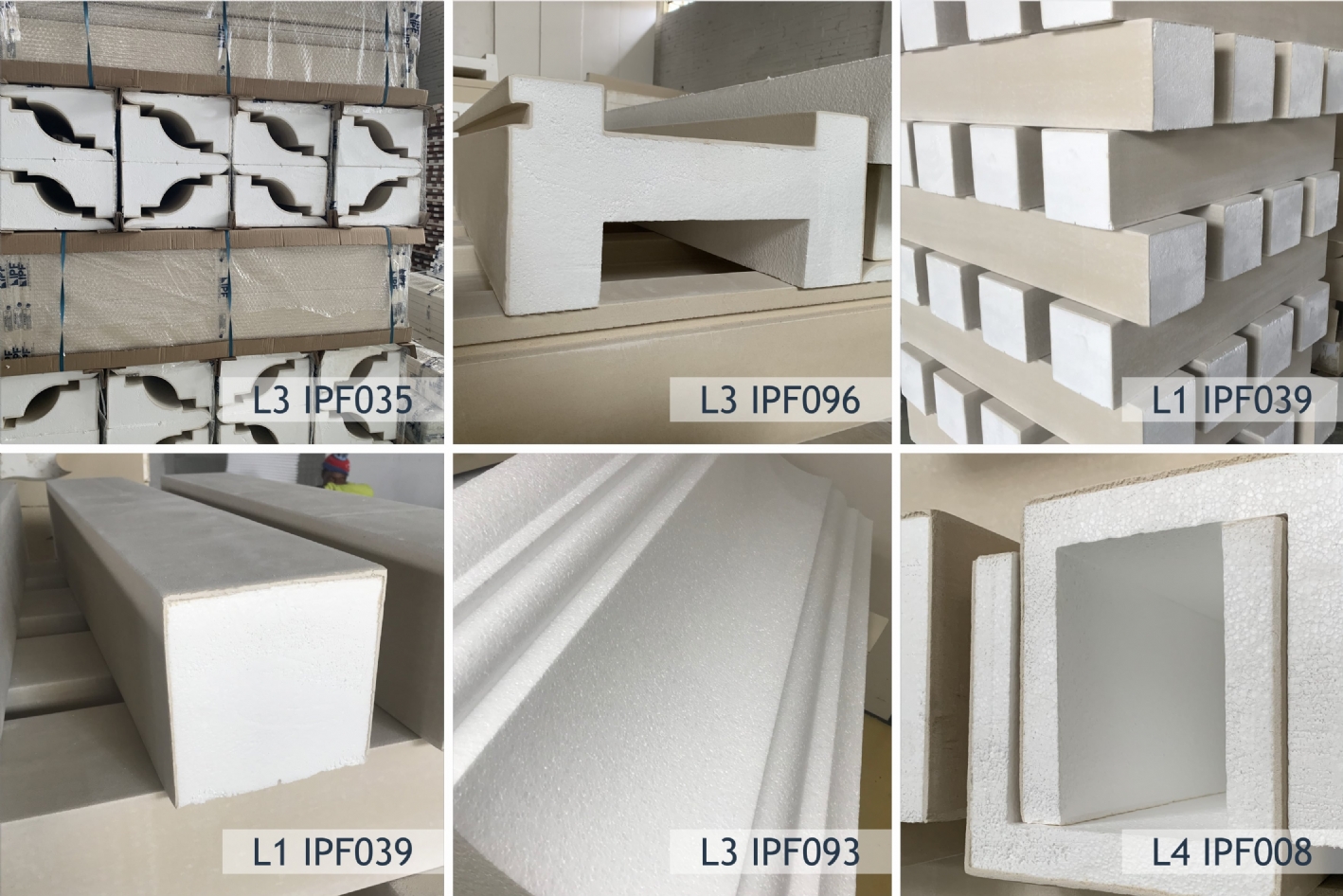 L3 IPF035

L3 IPF096

L1 IPF039

L1 IPF039

L3 IPF093

L4 IPF008